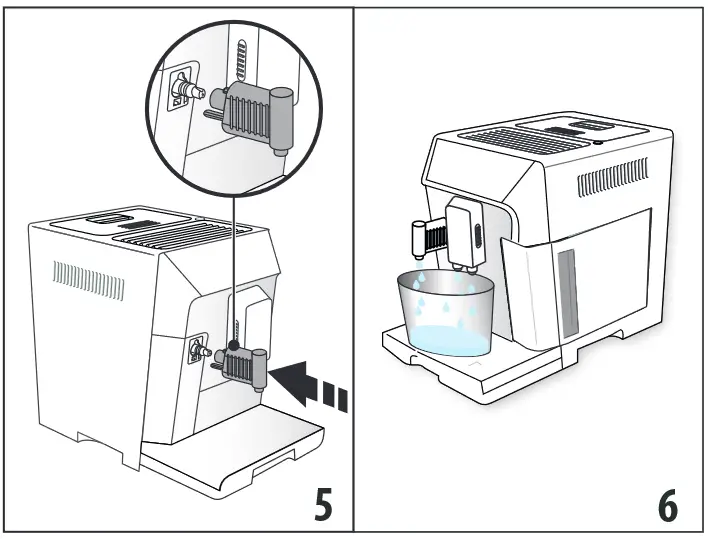 5

6