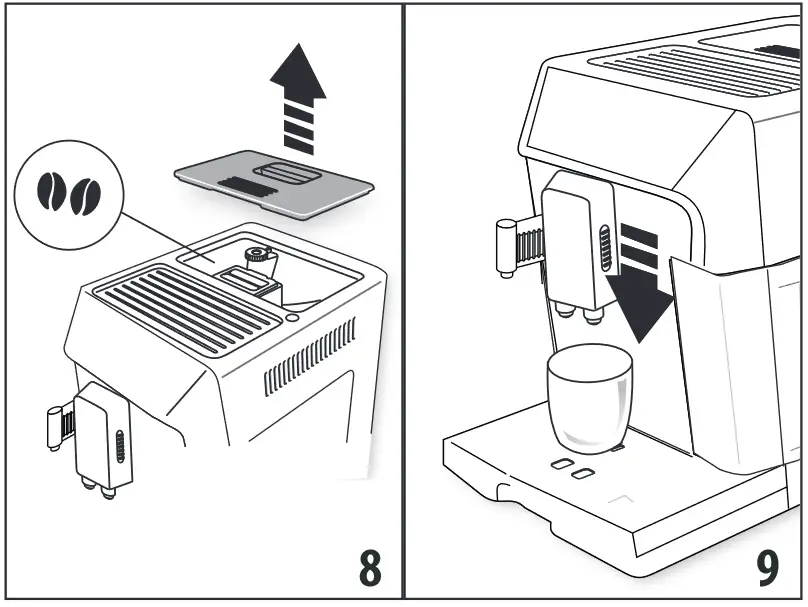 8

9