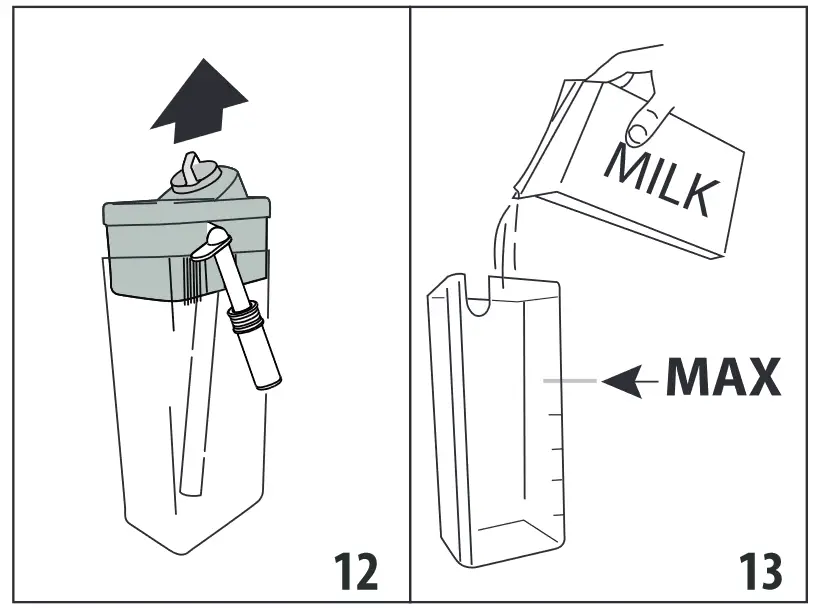 12

MILK

MAX

13