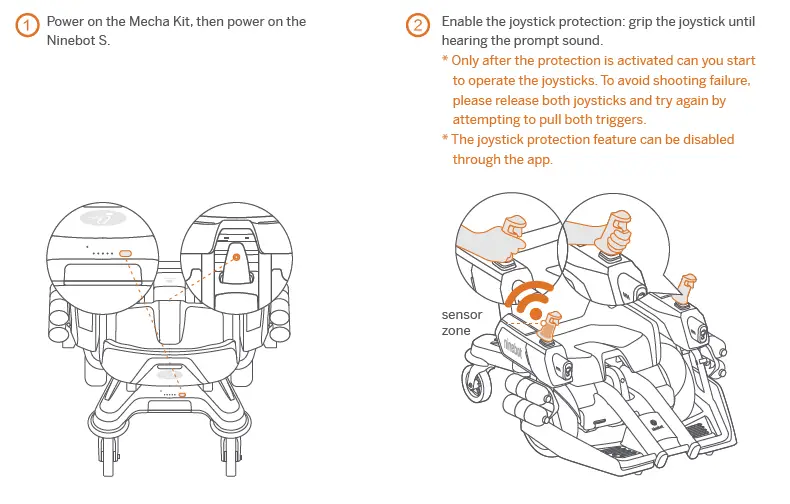 1 Power on the Mecha Kit, then power on the Ninebot S.

2 Enable the joystick protection: grip the joystick until hearing the prompt sound.
* Only after the protection is activated can you start to operate the joysticks. To avoid shooting failure, please release both joysticks and try again by attempting to pull both triggers.
* The joystick protection feature can be disabled through the app.

sensor zone

ninebot