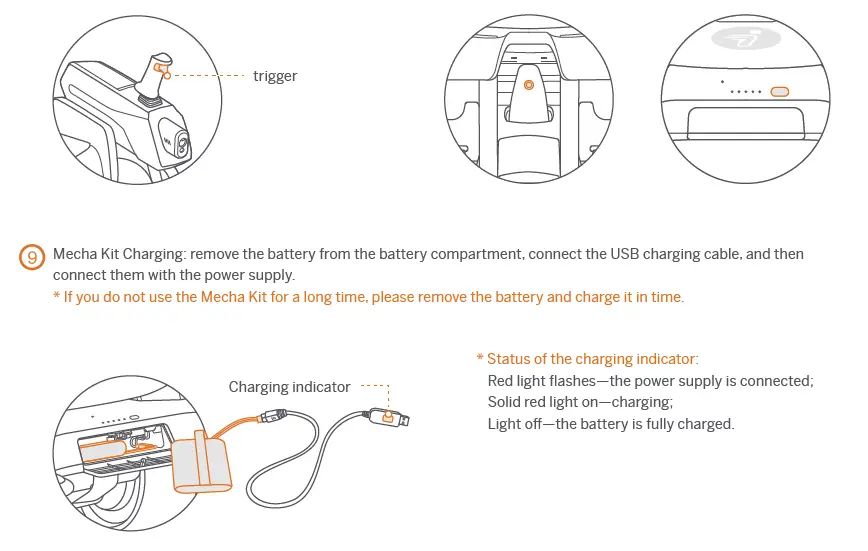 trigger

9 Mecha Kit Charging: remove the battery from the battery compartment, connect the USB charging cable, and then connect them with the power supply.
* If you do not use the Mecha Kit for a long time, please remove the battery and charge it in time.

Charging indicator

* Status of the charging indicator:
Red light flashes—the power supply is connected;
Solid red light on—charging;
Light off—the battery is fully charged.