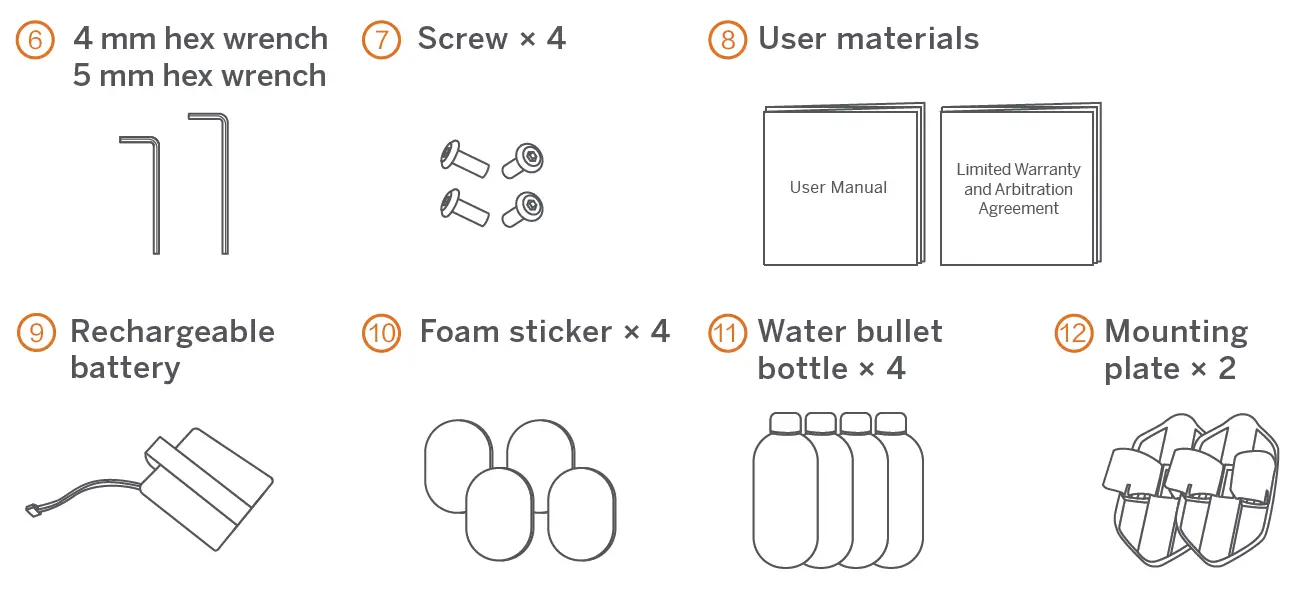 ⑥ 4 mm hex wrench
5 mm hex wrench

⑦ Screw × 4

⑧ User materials

User Manual

Limited Warranty and Arbitration Agreement

⑨ Rechargeable battery

⑩ Foam sticker × 4

⑪ Water bullet bottle × 4

⑫ Mounting plate × 2