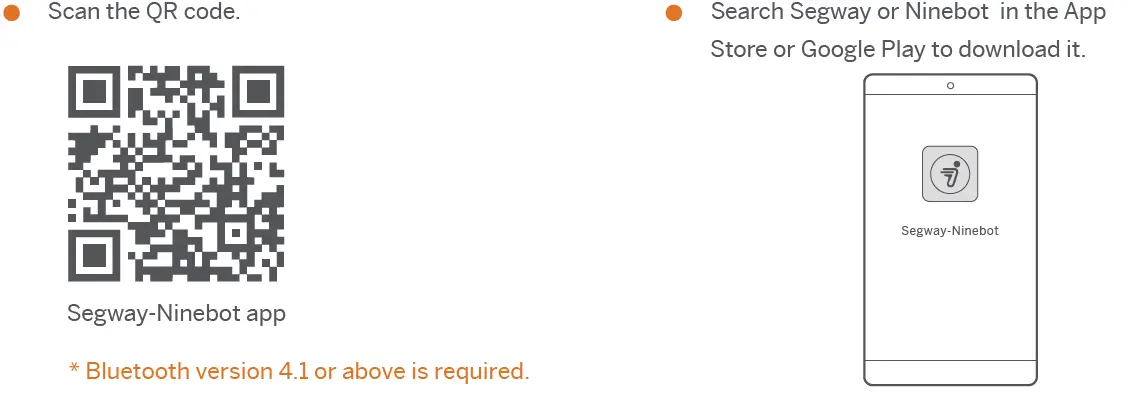 • Scan the QR code.

Segway-Ninebot app

* Bluetooth version 4.1 or above is required.

• Search Segway or Ninebot in the App Store or Google Play to download it.

Segway-Ninebot