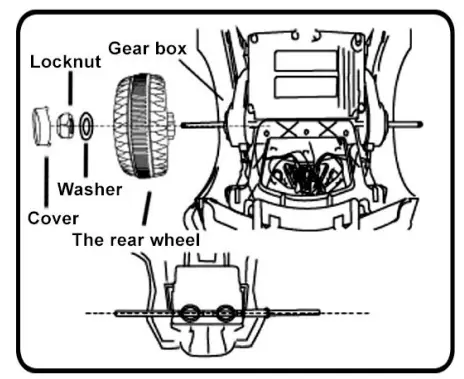 Gear box
Locknut
Washer
Cover
The rear wheel