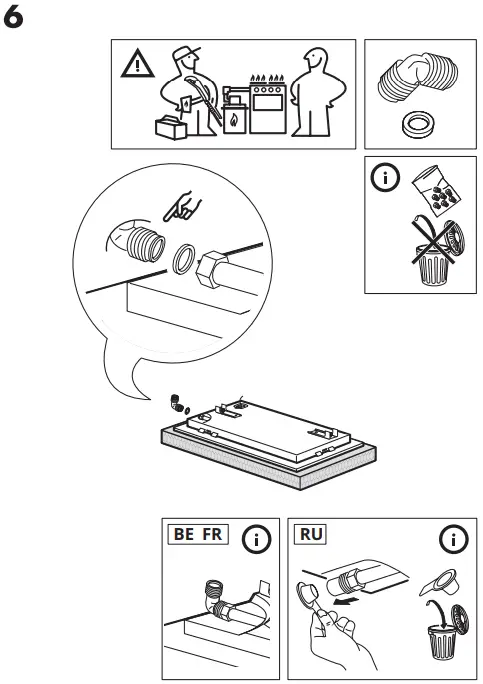 6

BE FR

RU