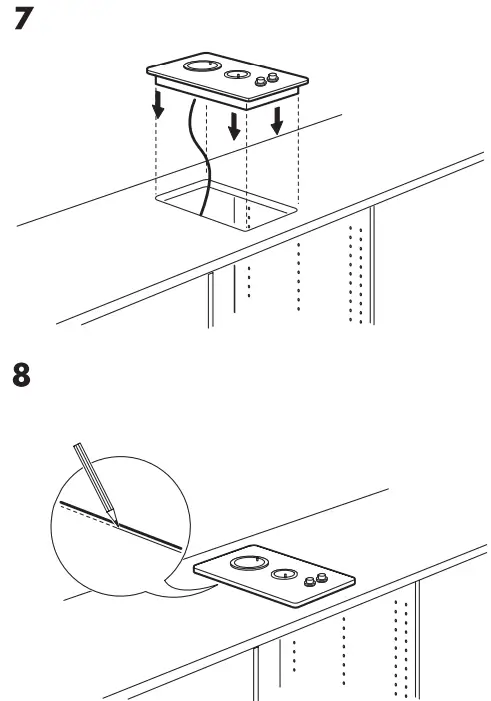 7

8