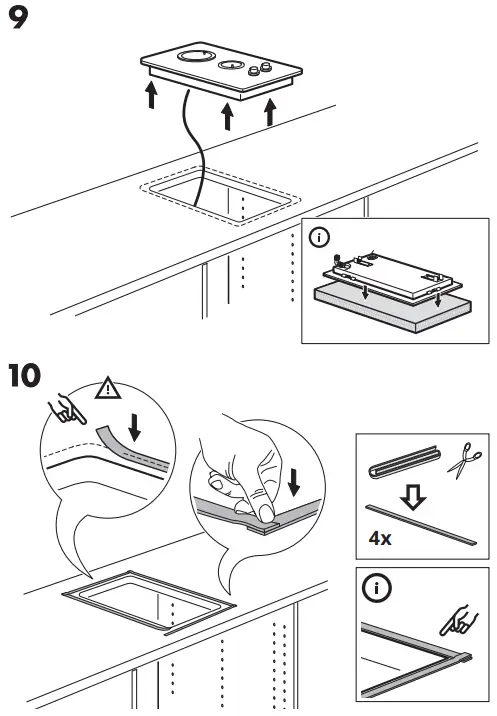 9

i

10

4x

i