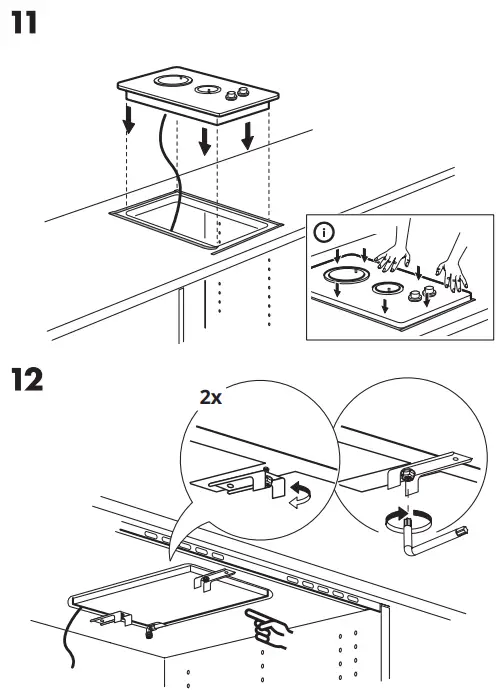 11

i

12

2x