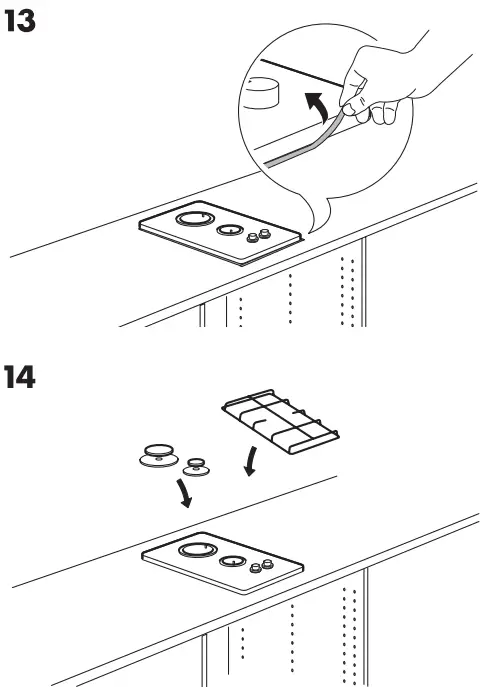 13

14