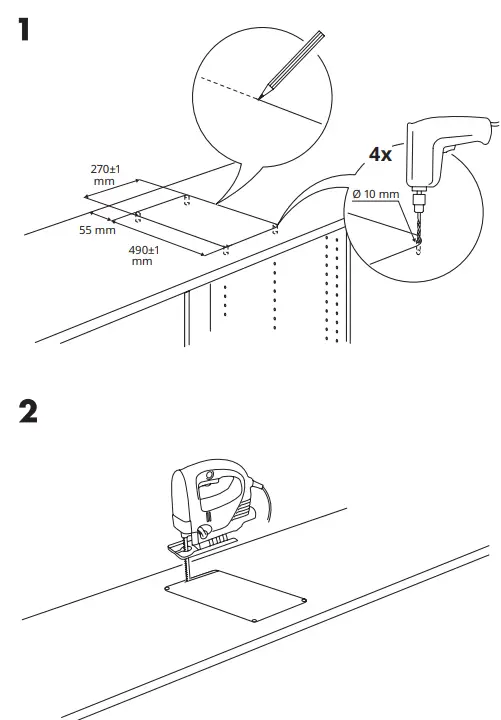 1

270±1 mm

55 mm

490±1 mm

4x

Ø 10 mm

2