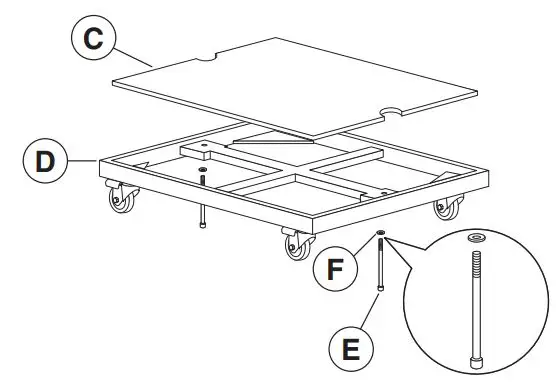 C

D

F

E