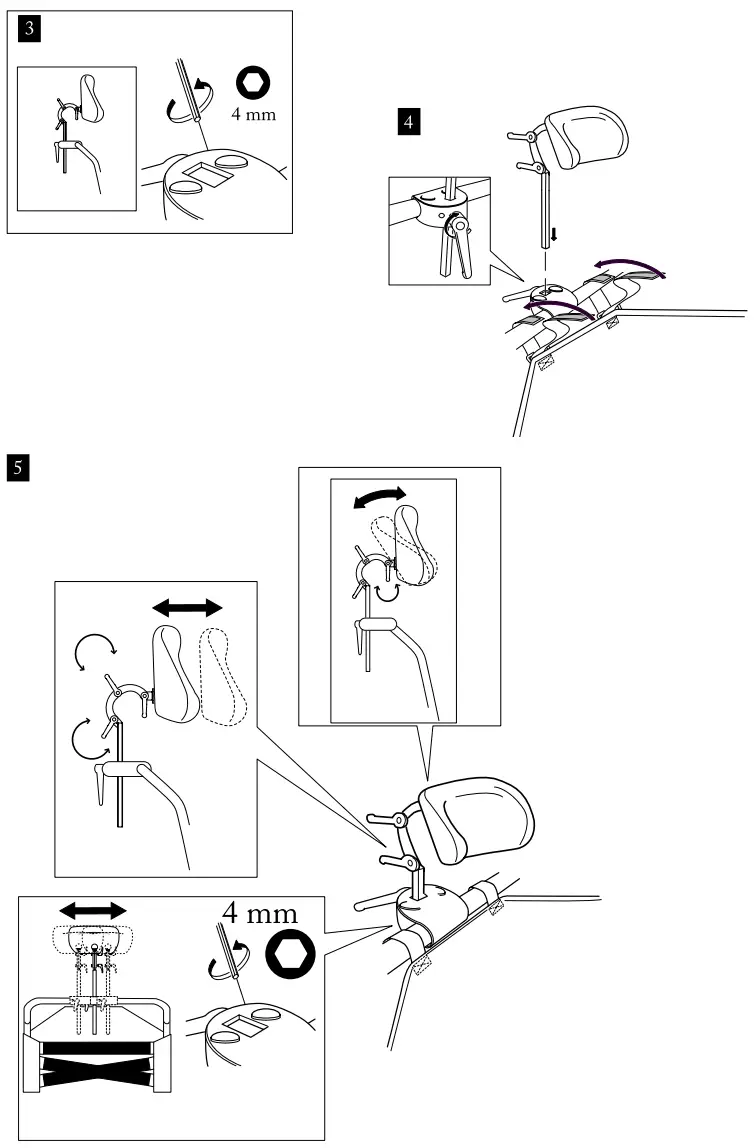 3

4 mm

4

5

4 mm