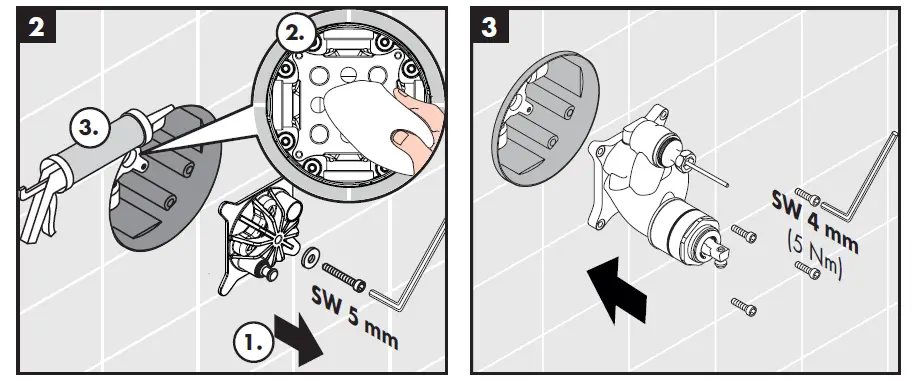 2

2.

3.

SW 5 mm

1.

3

SW 4 mm
(5 Nm)