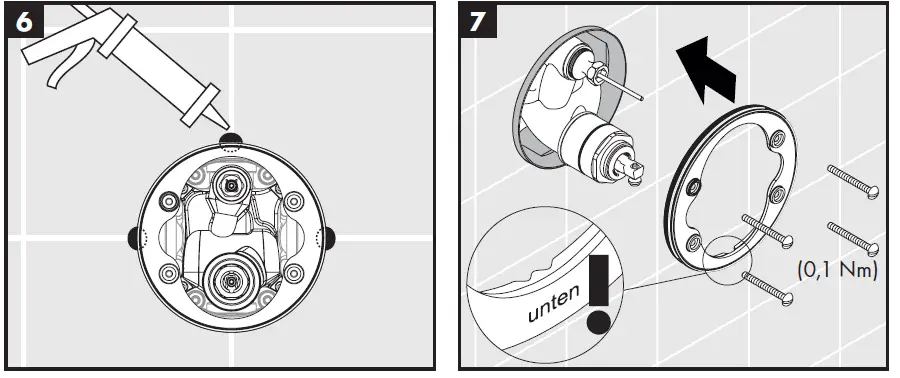 6

7

unten

!

(0,1 Nm)