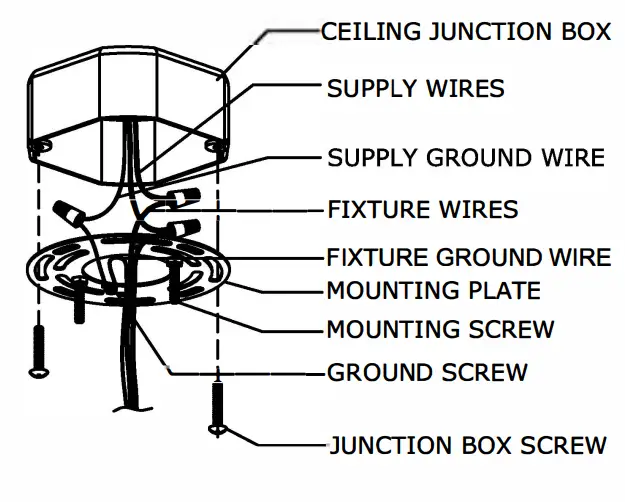 CEILING JUNCTION BOX
SUPPLY WIRES
SUPPLY GROUND WIRE
FIXTURE WIRES
FIXTURE GROUND WIRE
MOUNTING PLATE
MOUNTING SCREW
GROUND SCREW
JUNCTION BOX SCREW