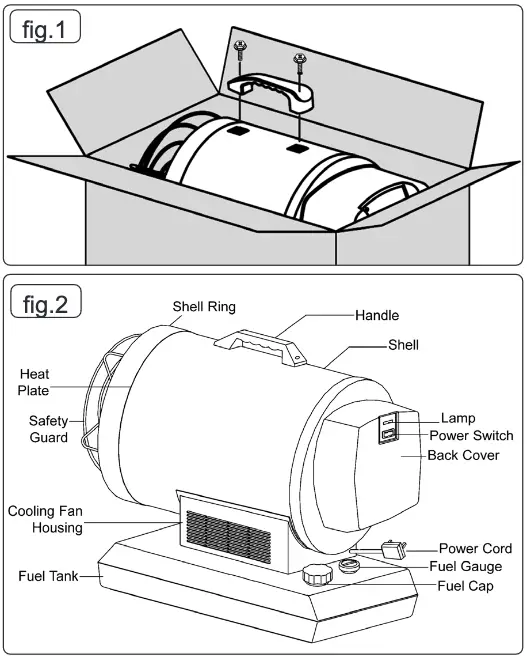 fig.1

fig.2

Shell Ring

Handle

Shell

Heat Plate

Safety Guard

Lamp

Power Switch

Back Cover

Cooling Fan Housing

Power Cord

Fuel Gauge

Fuel Tank

Fuel Cap