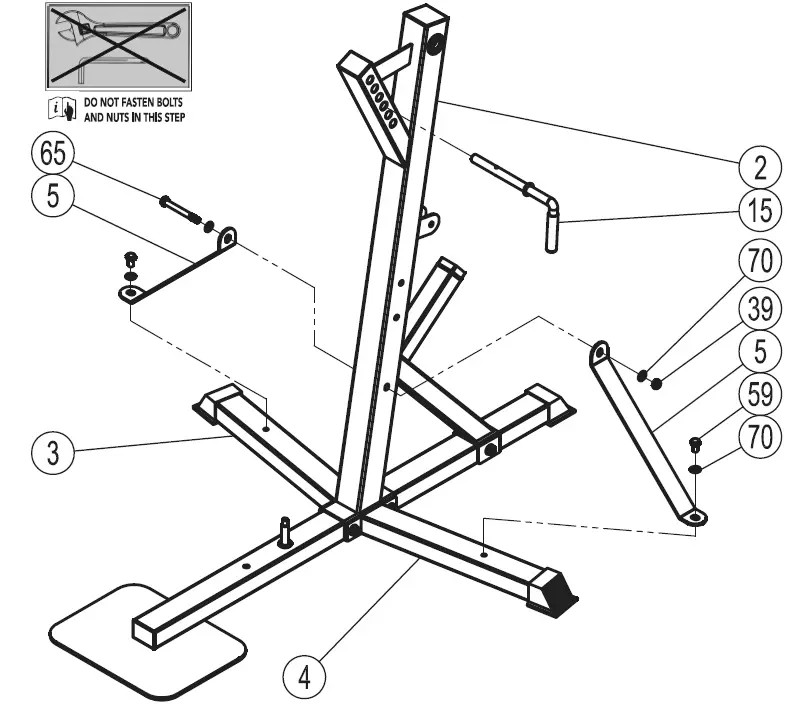 DO NOT FASTEN BOLTS AND NUTS IN THIS STEP

65

5

2

15

70

39

5

59

70

3

4