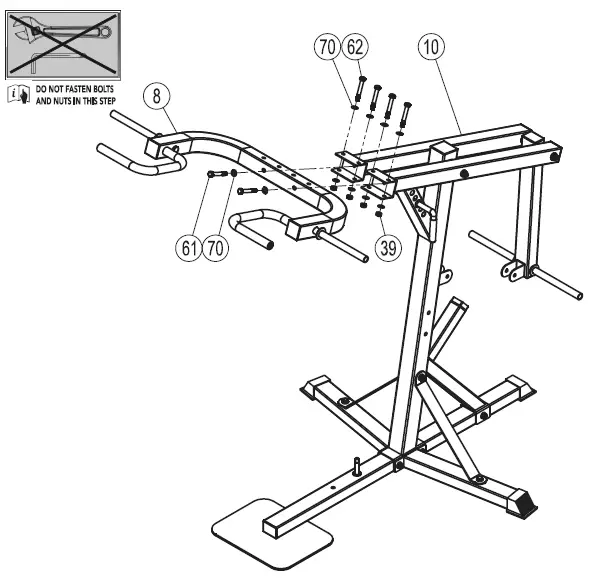 i
DO NOT FASTEN BOLTS AND NUTS IN THIS STEP

70
62
10
8
61
70
39