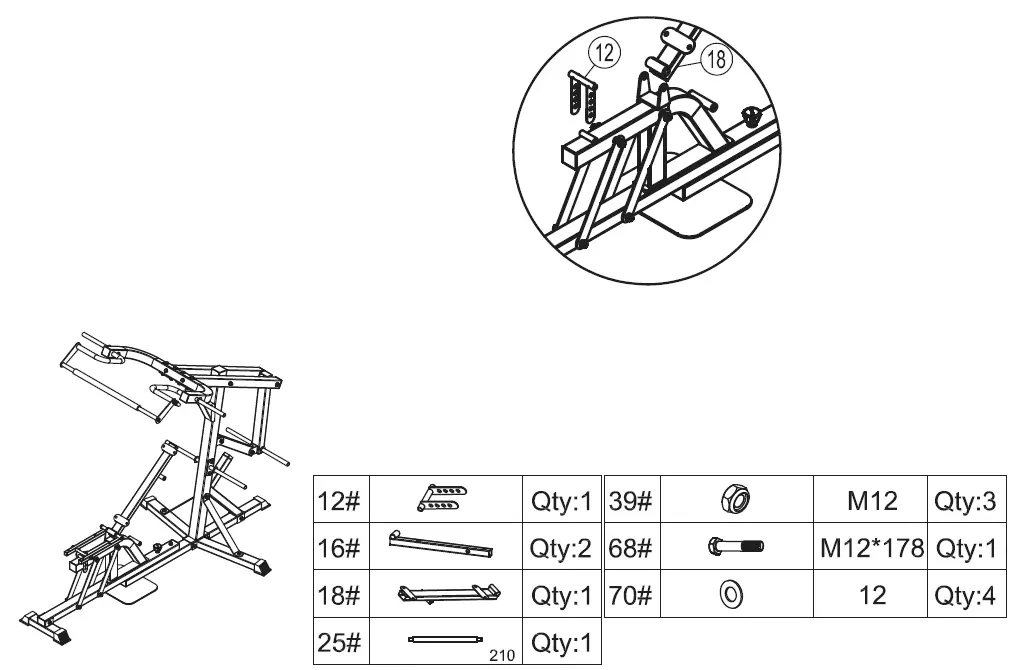 12
18

| 12# | | Qty:1 |
|---|---|---|
| 16# | | Qty:2 |
| 18# | | Qty:1 |
| 25# | 210 | Qty:1 |

| 39# | | M12 | Qty:3 |
|---|---|---|---|
| 68# | | M12*178 | Qty:1 |
| 70# | | 12 | Qty:4 |