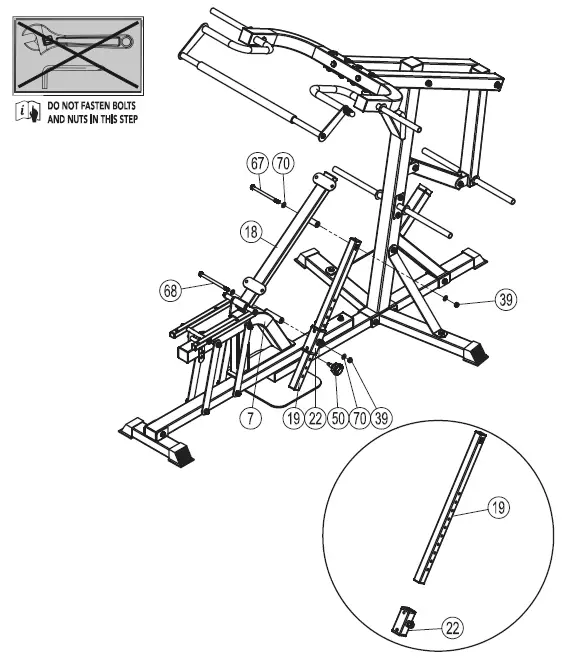 DO NOT FASTEN BOLTS AND NUTS IN THIS STEP

67
70
18
68
39
7
19
22
50
70
39
19
22