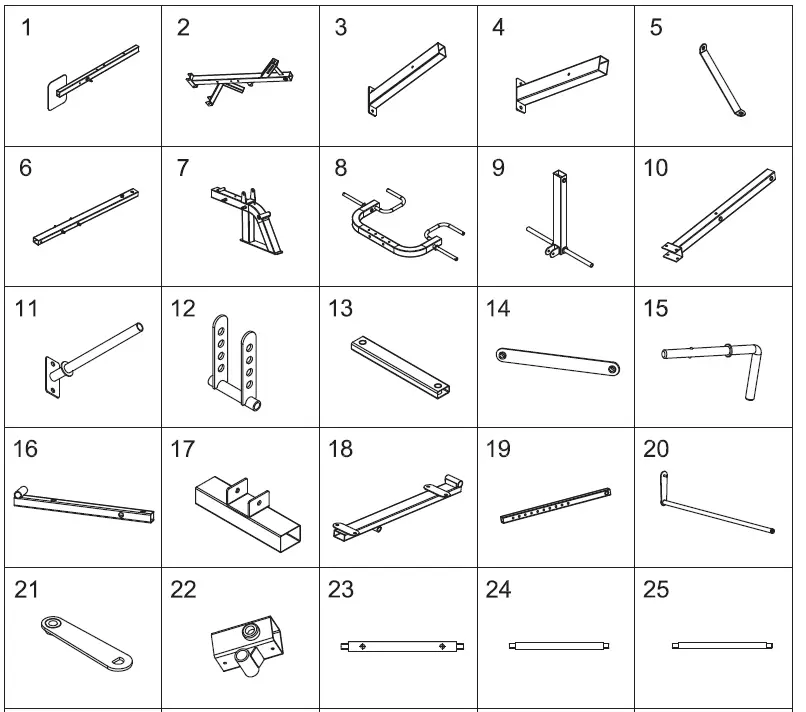 | 1 | 2 | 3 | 4 | 5 |
|---|---|---|---|---|
| 6 | 7 | 8 | 9 | 10 |
| 11 | 12 | 13 | 14 | 15 |
| 16 | 17 | 18 | 19 | 20 |
| 21 | 22 | 23 | 24 | 25 |