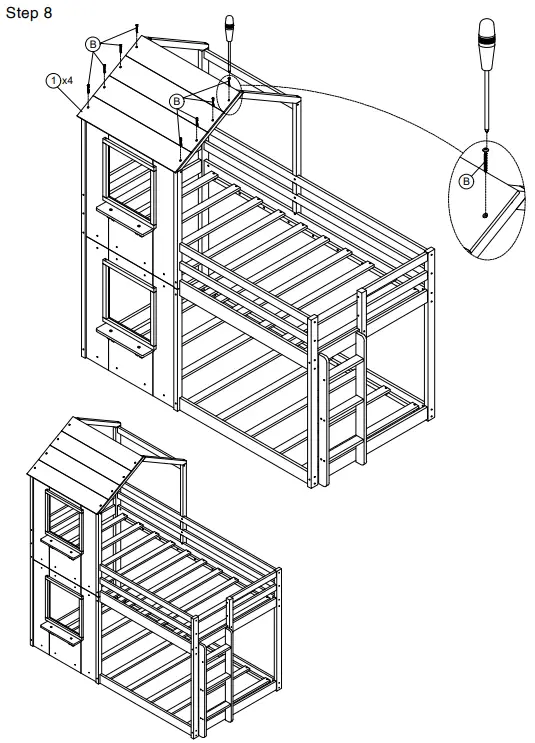 Step 8

B

1 x4

B

B