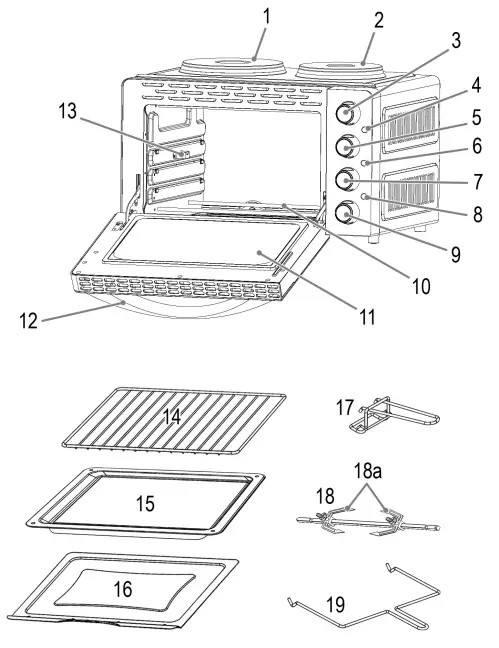 1
2
3
4
5
6
7
8
9
10
11
12
13
14
15
16
17
18a
18
19