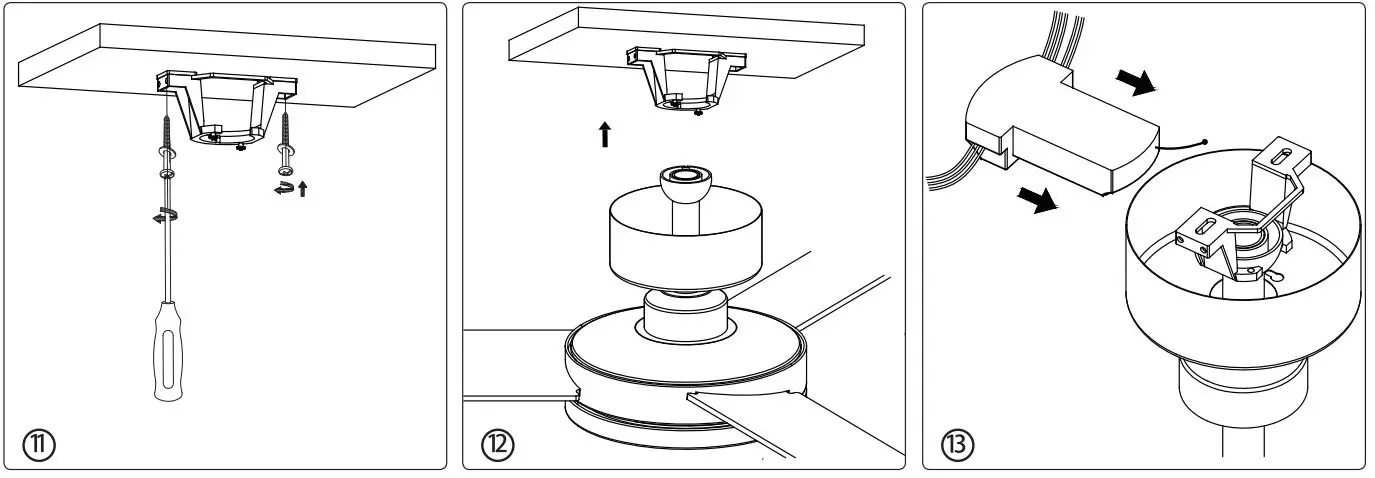 ⑪

⑫

⑬