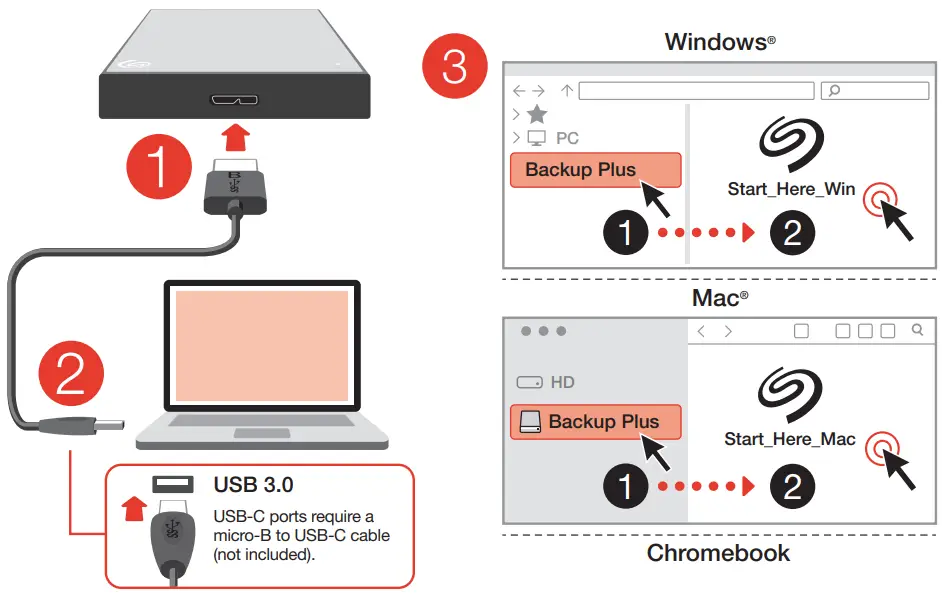 1

2

USB 3.0

USB-C ports require a micro-B to USB-C cable (not included).

3

Windows®

PC

Backup Plus

Start_Here_Win

1

2

Mac®

HD

Backup Plus

Start_Here_Mac

1

2

Chromebook