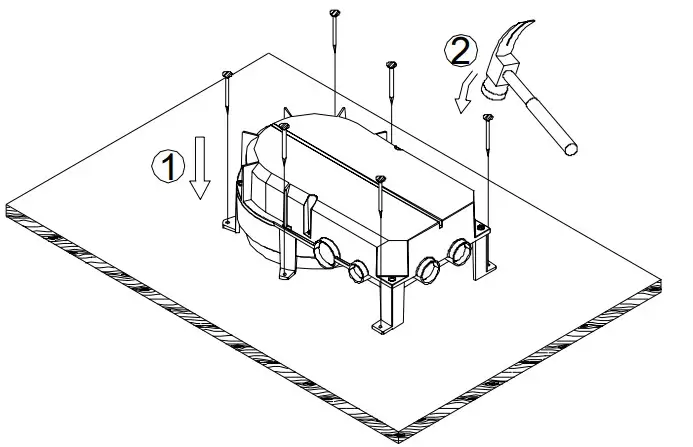 1

2