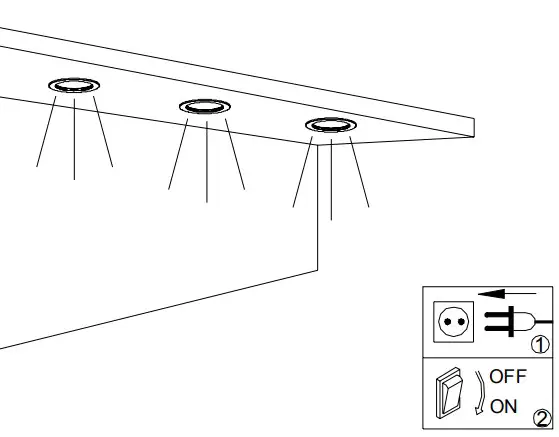 ①

OFF
ON
②