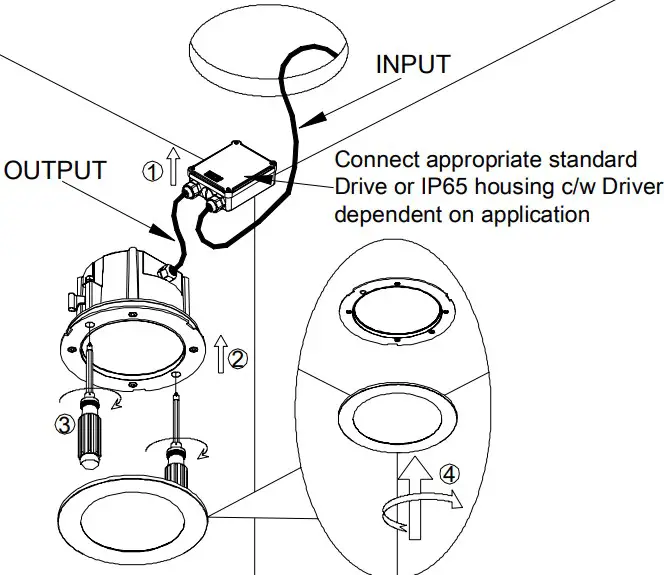 INPUT

OUTPUT

①

Connect appropriate standard Drive or IP65 housing c/w Driver dependent on application

②

③

④