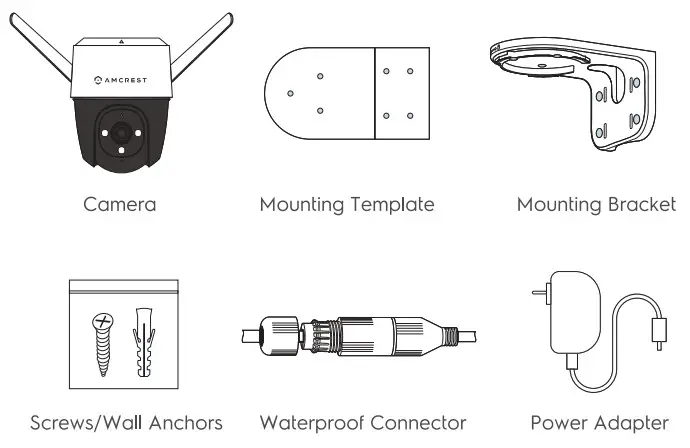 AMCREST

Camera

Mounting Template

Mounting Bracket

Screws/Wall Anchors

Waterproof Connector

Power Adapter