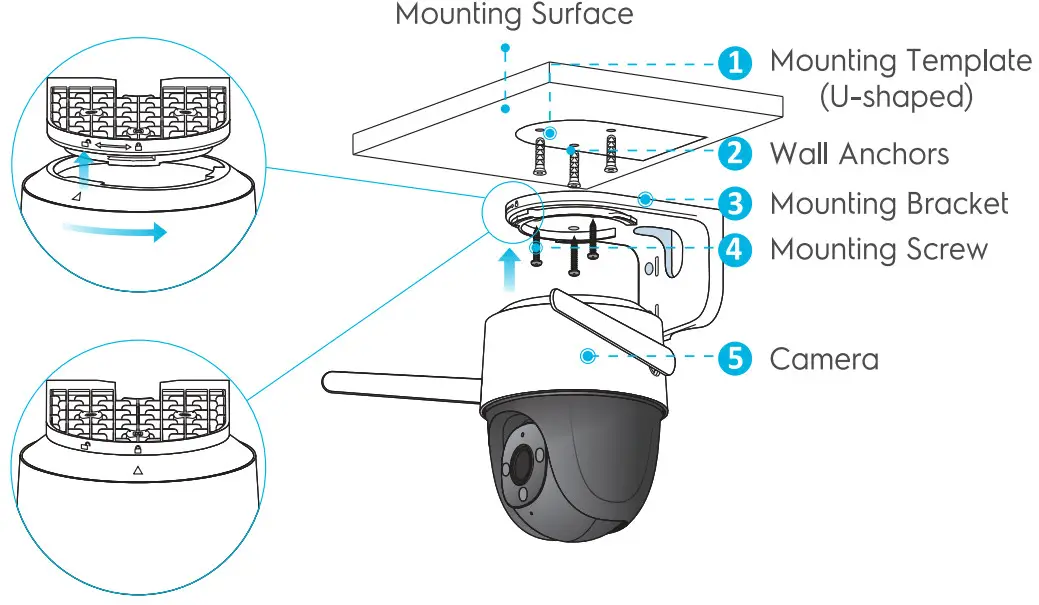 Mounting Surface

1 Mounting Template (U-shaped)

2 Wall Anchors

3 Mounting Bracket

4 Mounting Screw

5 Camera