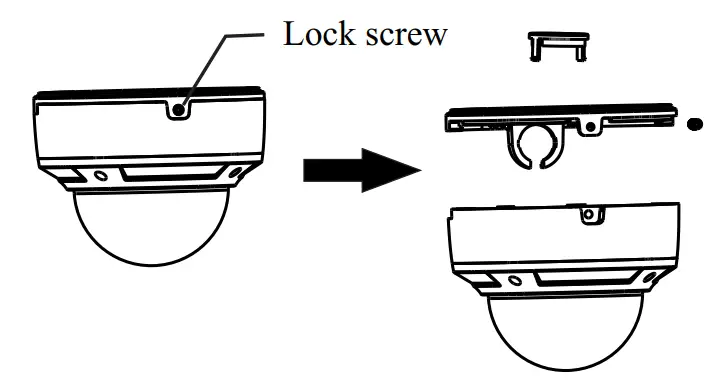 Lock screw