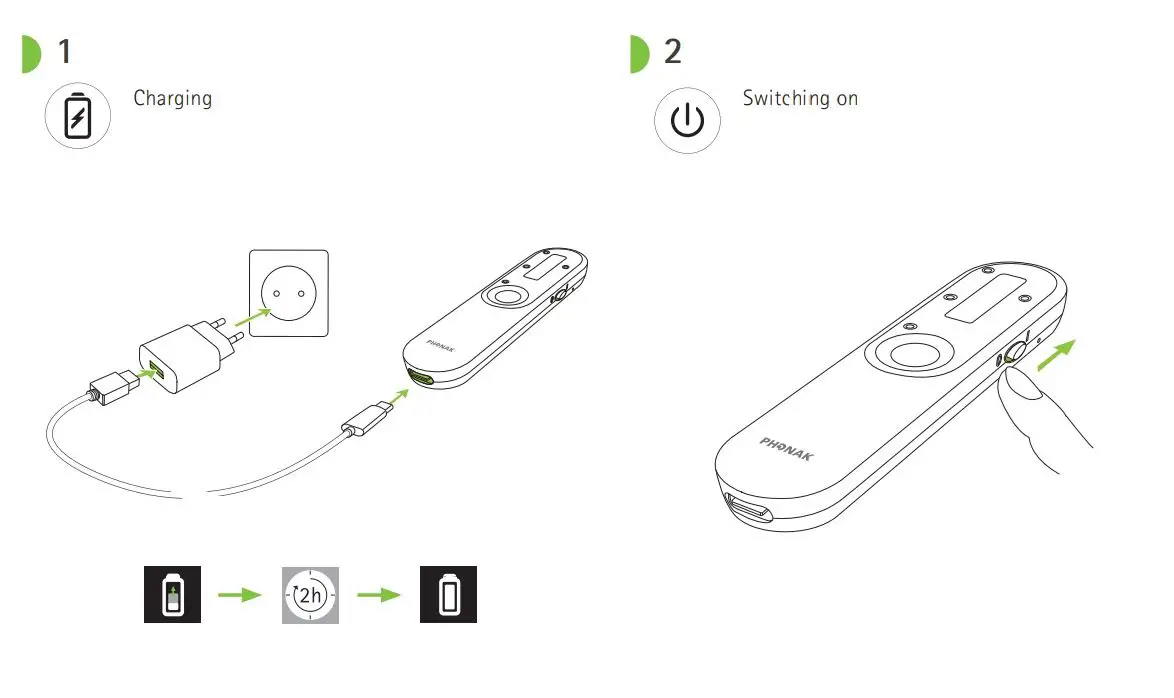 1

Charging

PHONAK

2h

2

Switching on

PHONAK