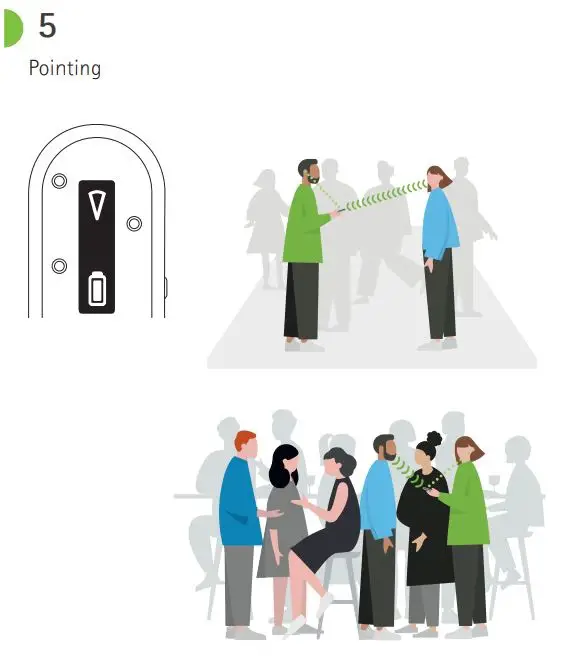 5
Pointing