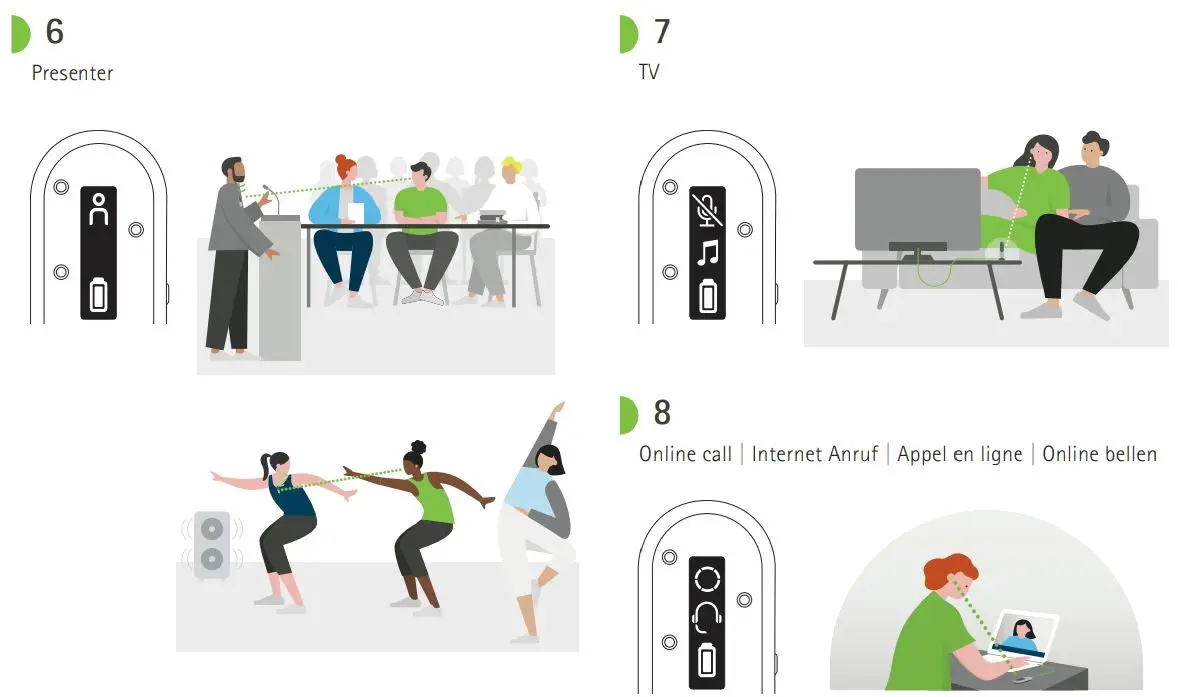 6
Presenter

7
TV

8
Online call | Internet Anruf | Appel en ligne | Online bellen