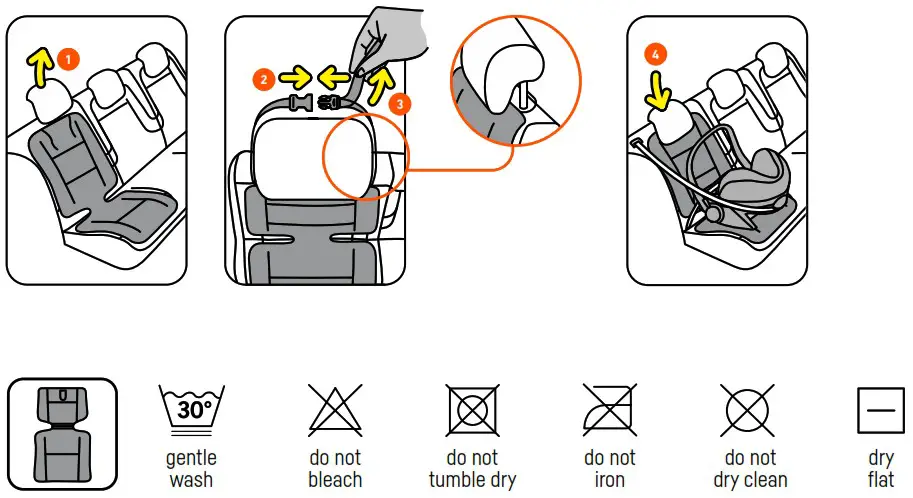 1

2

3

4

30°

gentle wash

do not bleach

do not tumble dry

do not iron

do not dry clean

dry flat