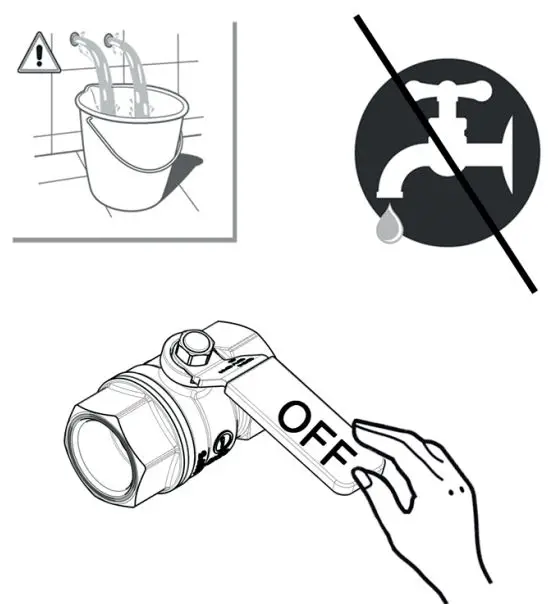 OFF