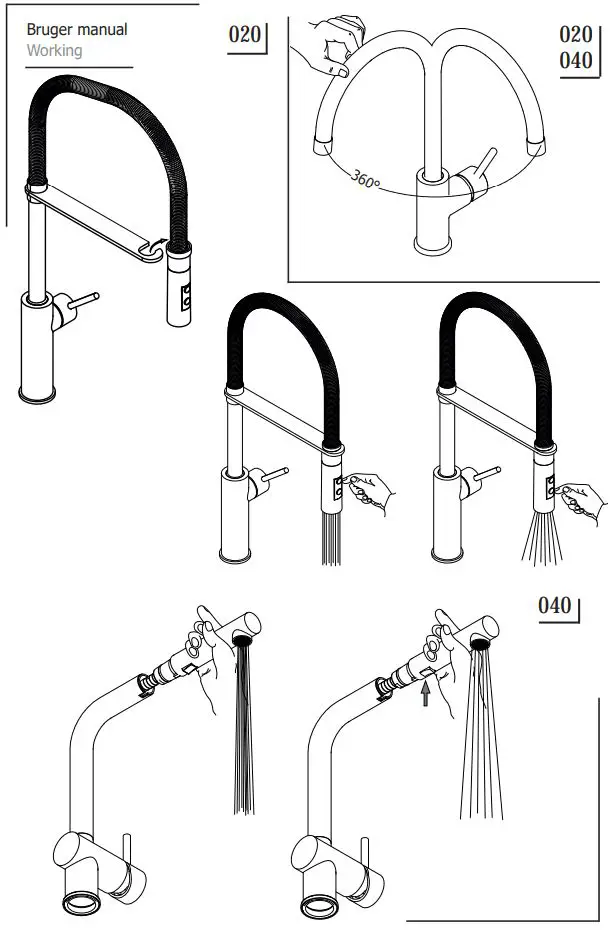 Bruger manual
Working

020

020
040

360°

040