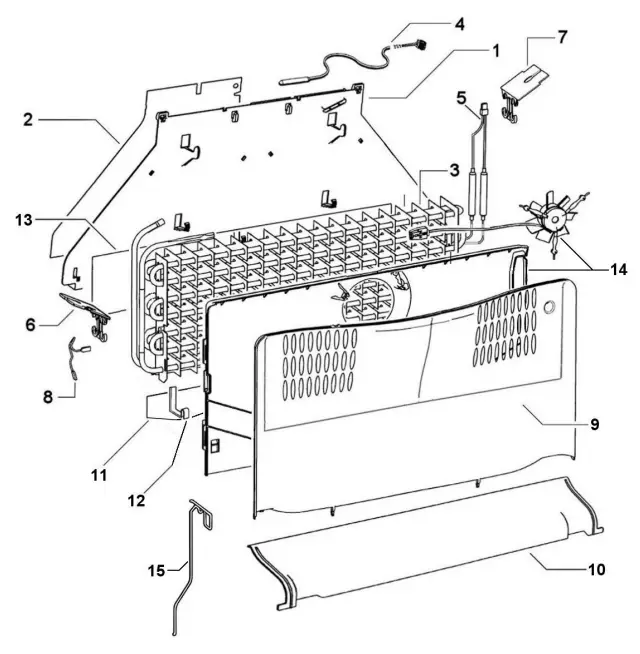 4
1
7
2
5
3
13
14
6
8
9
11
12
15
10