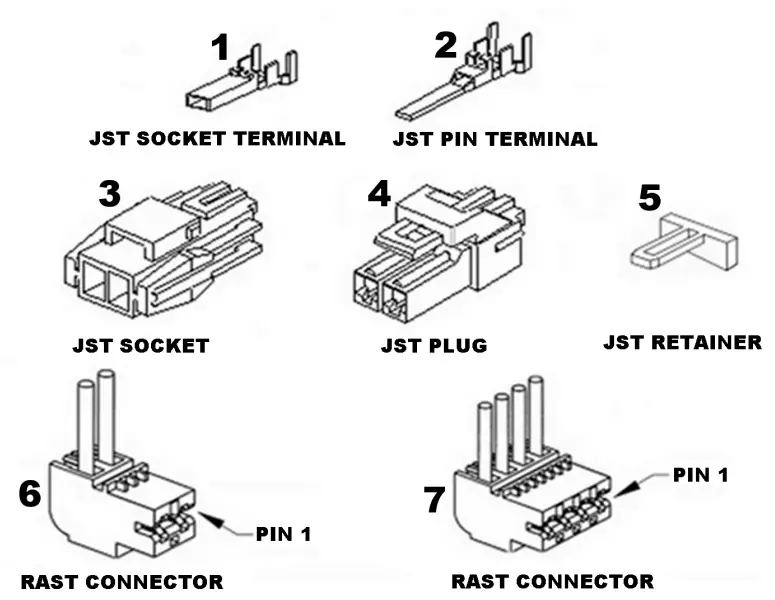 1

JST SOCKET TERMINAL

2

JST PIN TERMINAL

3

JST SOCKET

4

JST PLUG

5

JST RETAINER

6

PIN 1

RAST CONNECTOR

7

PIN 1

RAST CONNECTOR