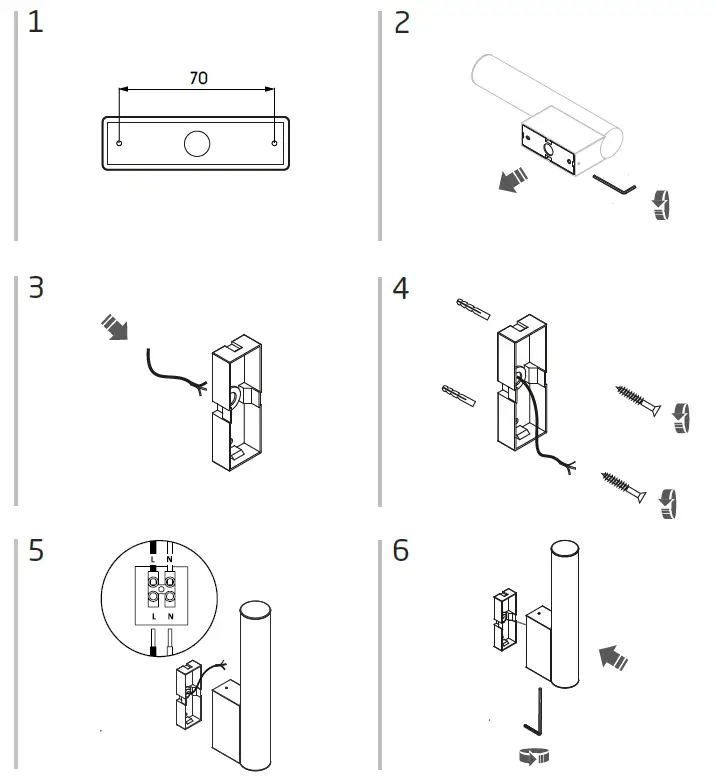 1

70

2

3

4

5

L N

L N

6