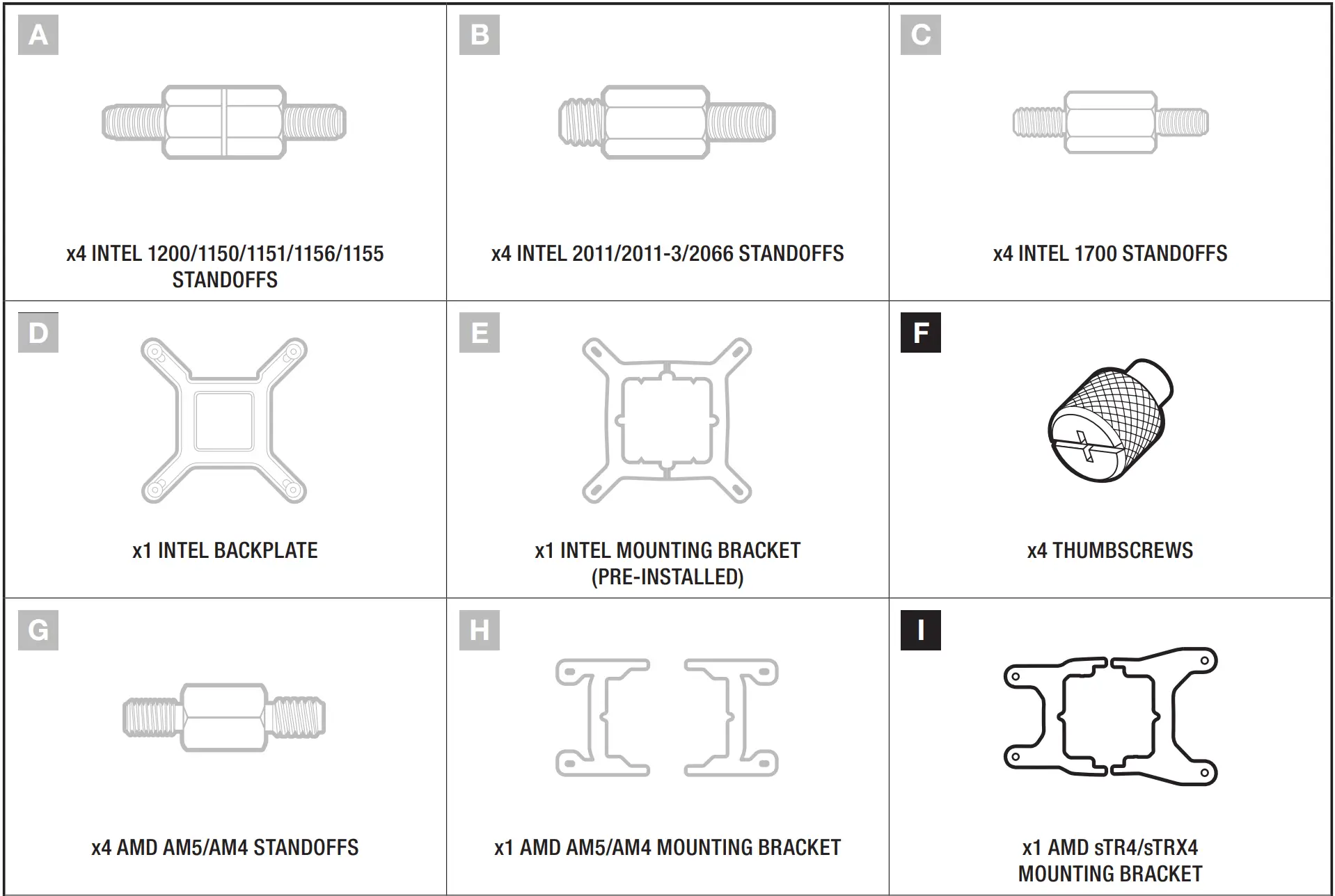 A

x4 INTEL 1200/1150/1151/1156/1155 STANDOFFS

B

x4 INTEL 2011/2011-3/2066 STANDOFFS

C

x4 INTEL 1700 STANDOFFS

D

x1 INTEL BACKPLATE

E

x1 INTEL MOUNTING BRACKET (PRE-INSTALLED)

F

x4 THUMBSCREWS

G

x4 AMD AM5/AM4 STANDOFFS

H

x1 AMD AM5/AM4 MOUNTING BRACKET

I

x1 AMD sTR4/sTRX4 MOUNTING BRACKET