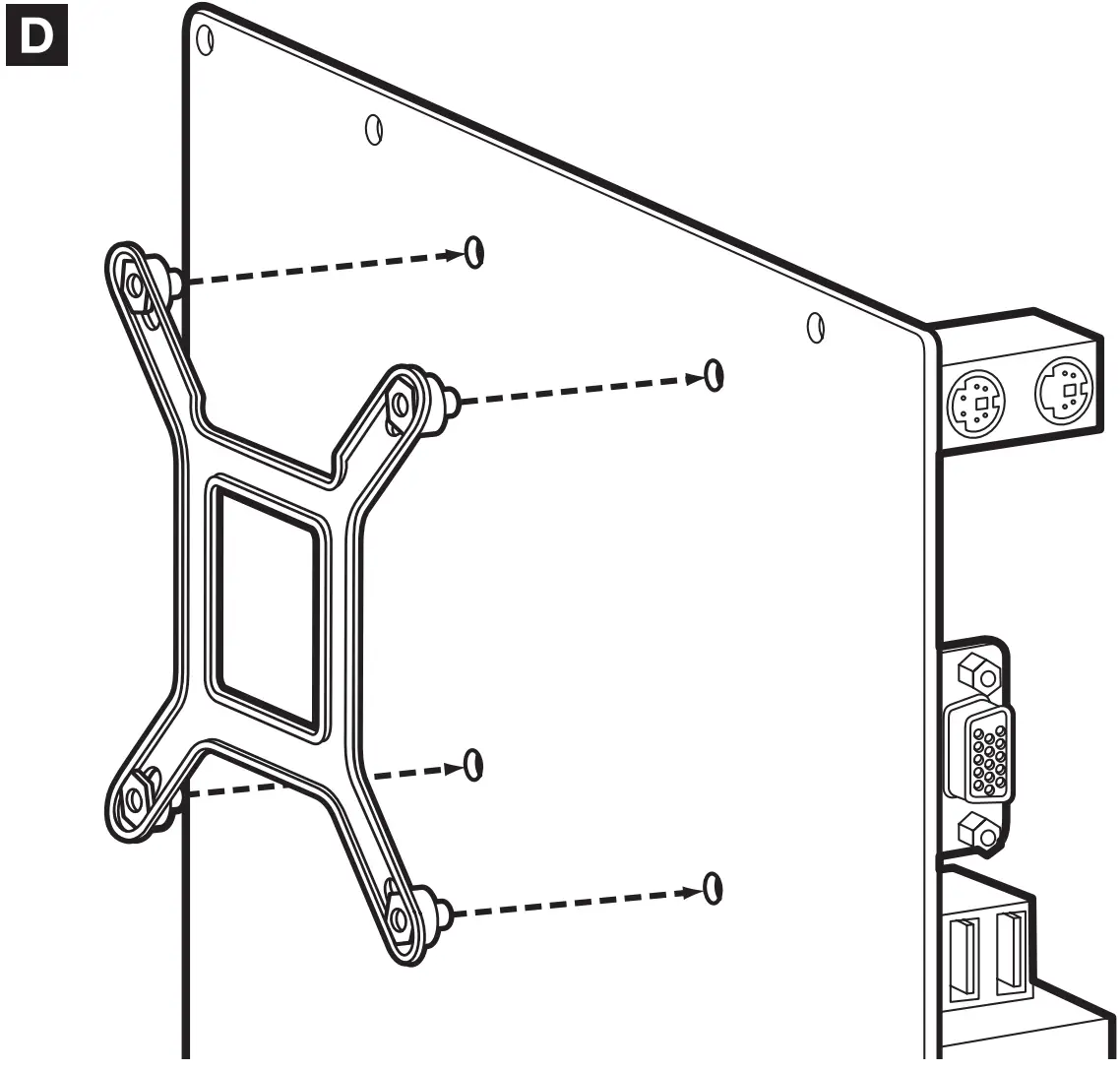 D