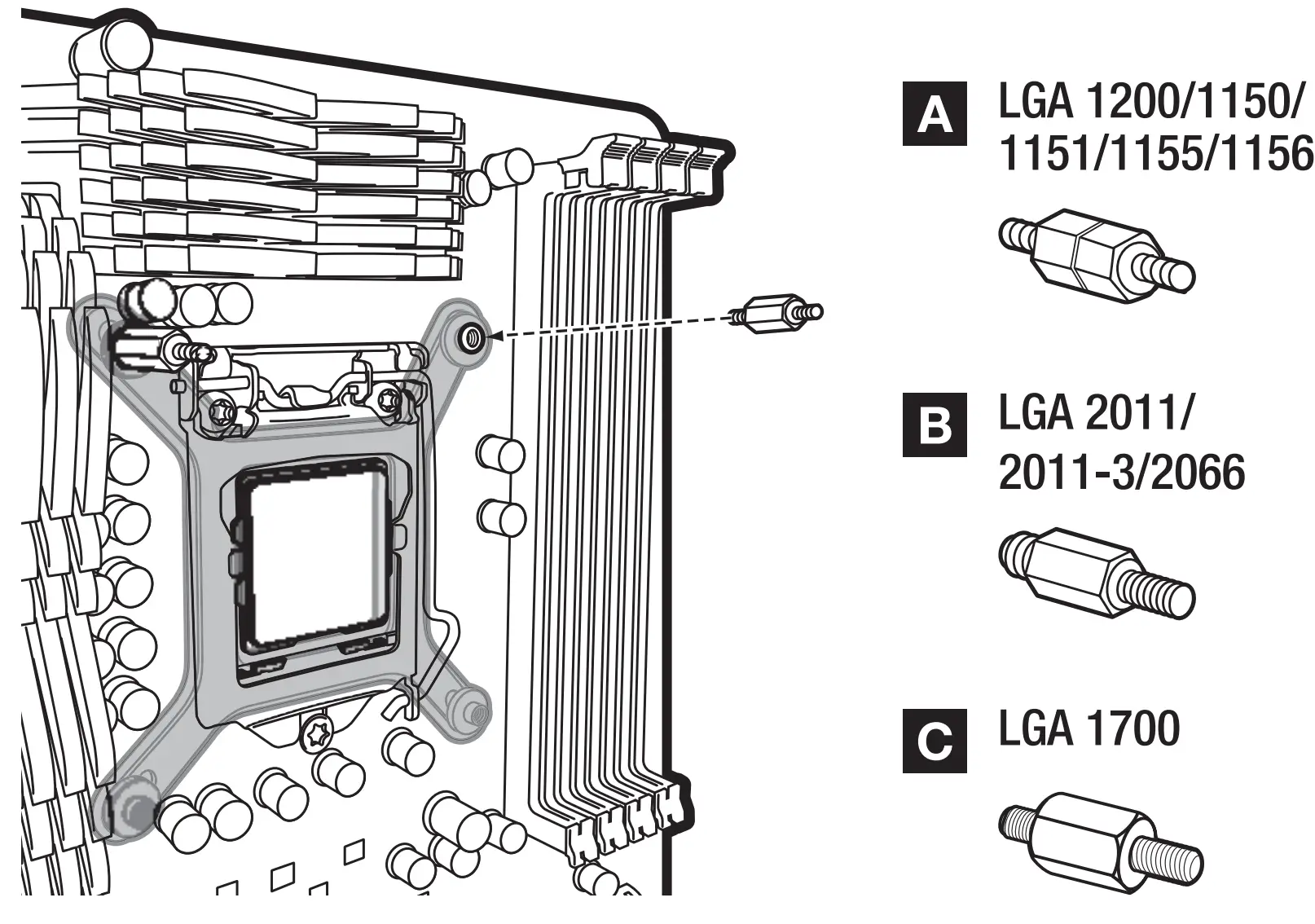 A LGA 1200/1150/1151/1155/1156

B LGA 2011/2011-3/2066

C LGA 1700