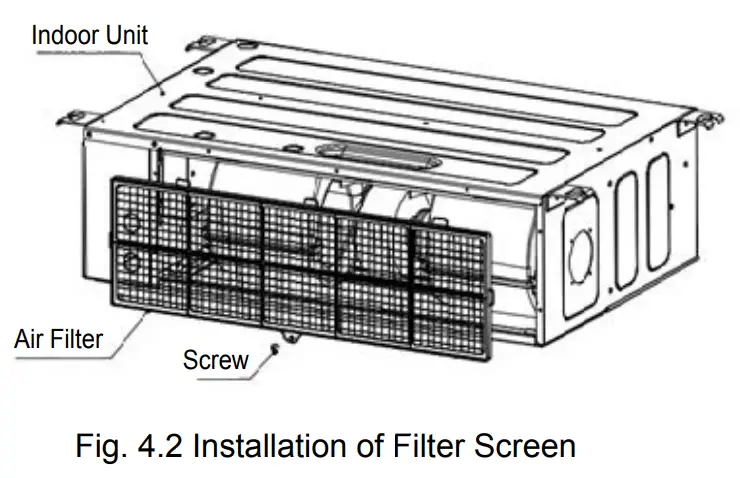 Indoor Unit

Air Filter

Screw

Fig. 4.2 Installation of Filter Screen