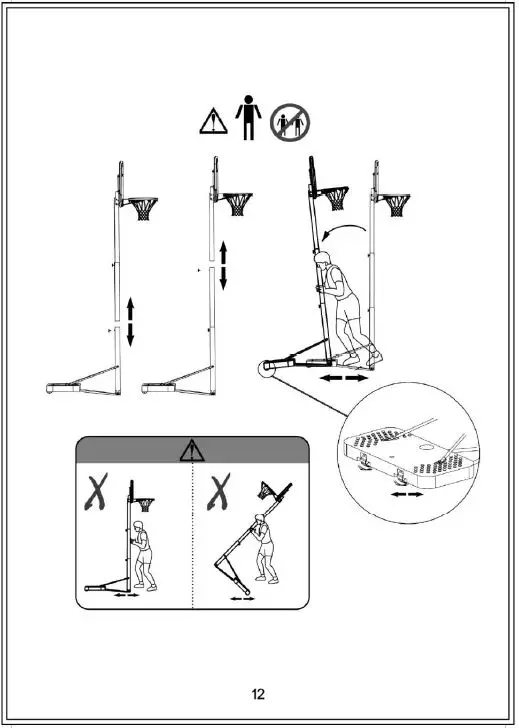 12