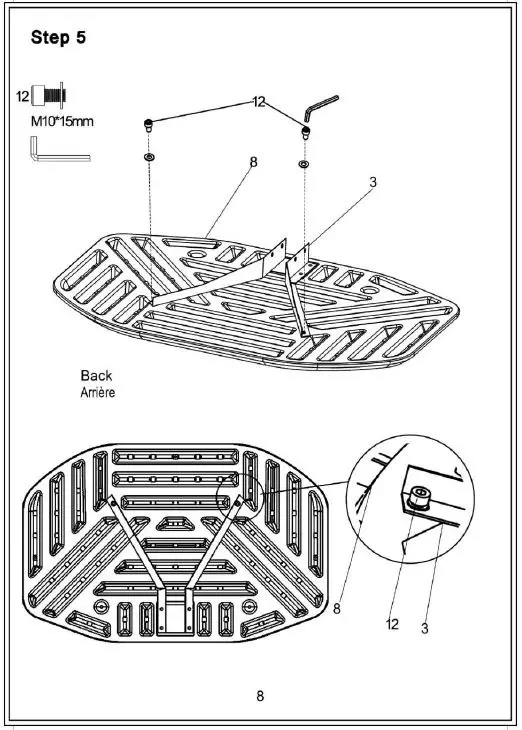 Step 5

12

M10*15mm

12

8

3

Back
Arrière

8

12

3

8